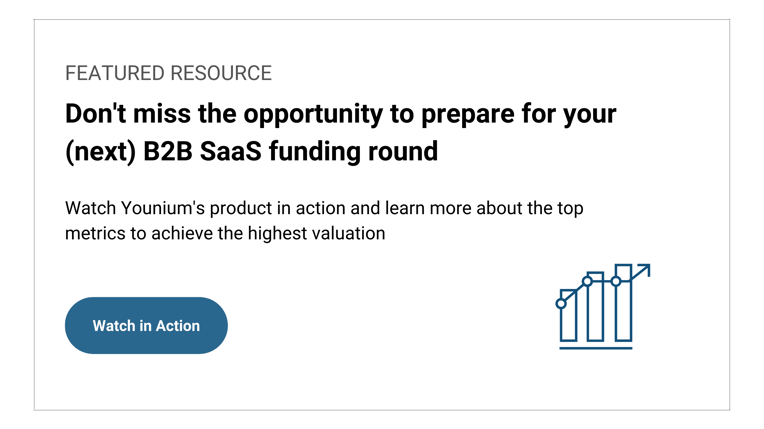 FEATURED RESOURCE

Don't miss the opportunity to prepare for your (next) B2B SaaS funding round

Watch Younium's product in action and learn more about the top metrics to achieve the highest valuation

Watch in Action